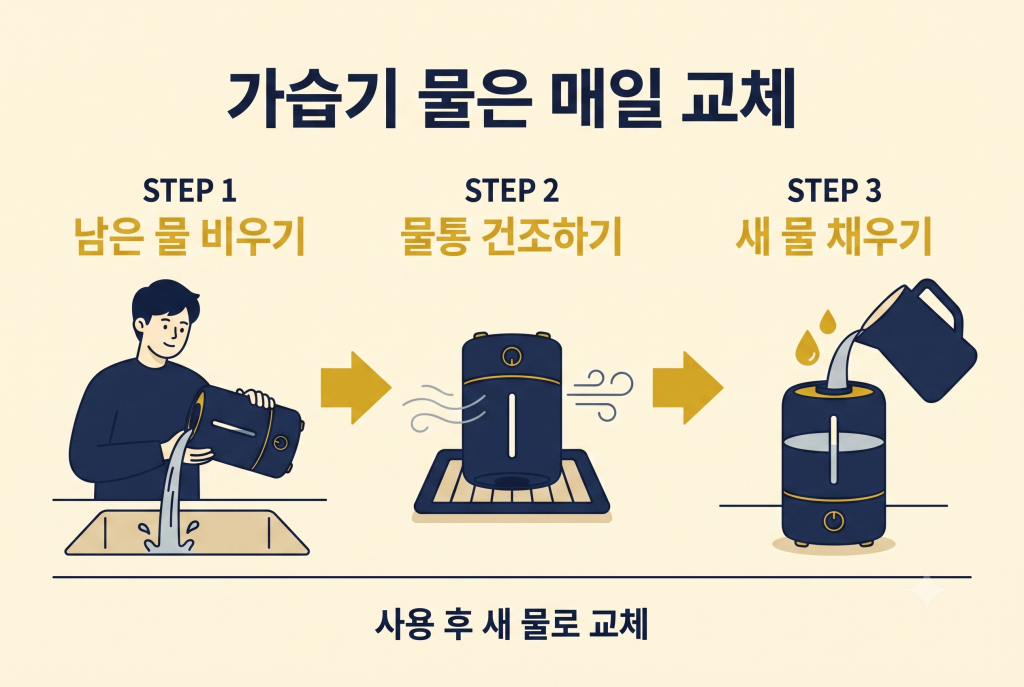 가습기 물은 매일 교체

STEP 1
남은 물 비우기

STEP 2
물통 건조하기

STEP 3
새 물 채우기

사용 후 새 물로 교체